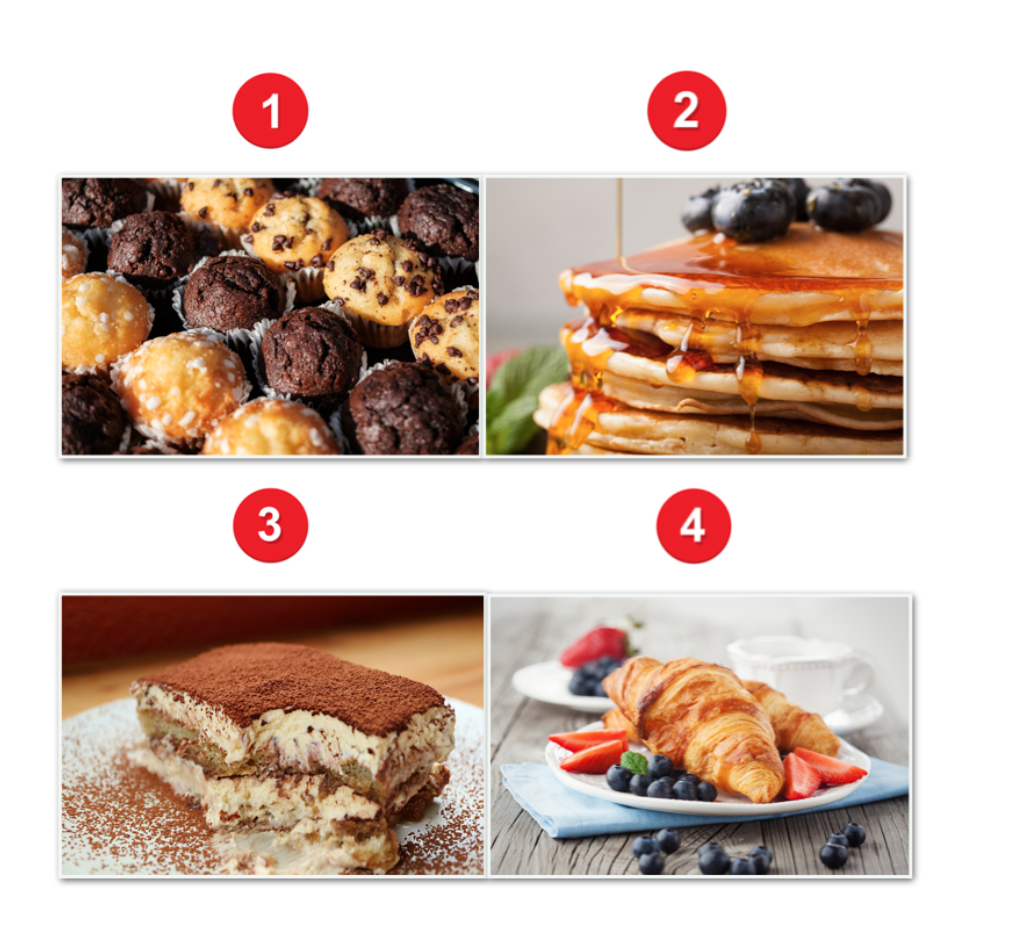 1

2

3

4